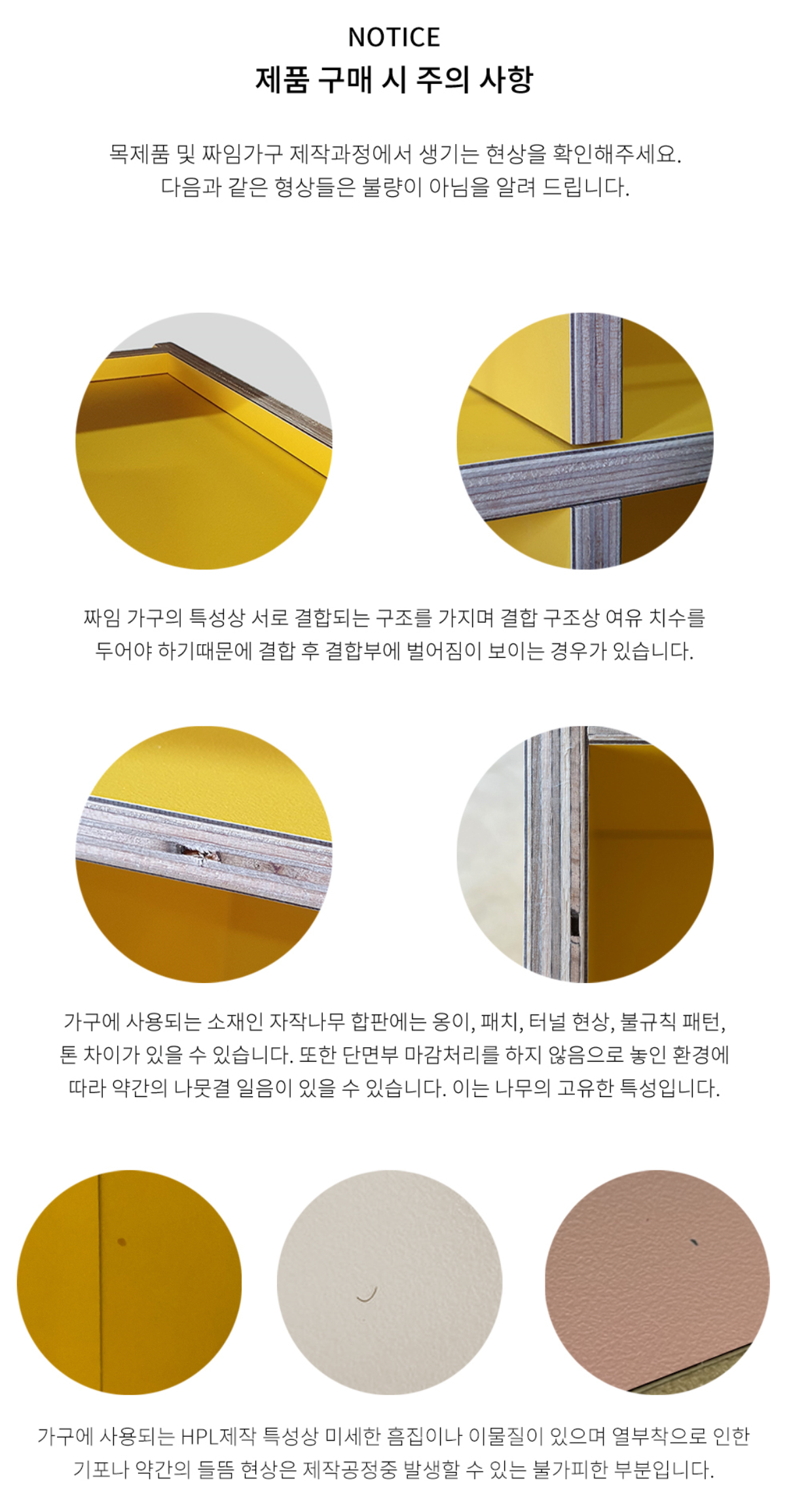 NOTICE
제품 구매 시 주의 사항

목제품 및 짜임가구 제작과정에서 생기는 현상을 확인해주세요.
다음과 같은 형상들은 불량이 아님을 알려 드립니다.

짜임 가구의 특성상 서로 결합되는 구조를 가지며 결합 구조상 여유 치수를 두어야 하기때문에 결합 후 결합부에 벌어짐이 보이는 경우가 있습니다.

가구에 사용되는 소재인 자작나무 합판에는 옹이, 패치, 터널 현상, 불규칙 패턴, 톤 차이가 있을 수 있습니다. 또한 단면부 마감처리를 하지 않음으로 놓인 환경에 따라 약간의 나뭇결 일음이 있을 수 있습니다. 이는 나무의 고유한 특성입니다.

가구에 사용되는 HPL제작 특성상 미세한 흠집이나 이물질이 있으며 열부착으로 인한 기포나 약간의 들뜸 현상은 제작공정중 발생할 수 있는 불가피한 부분입니다.